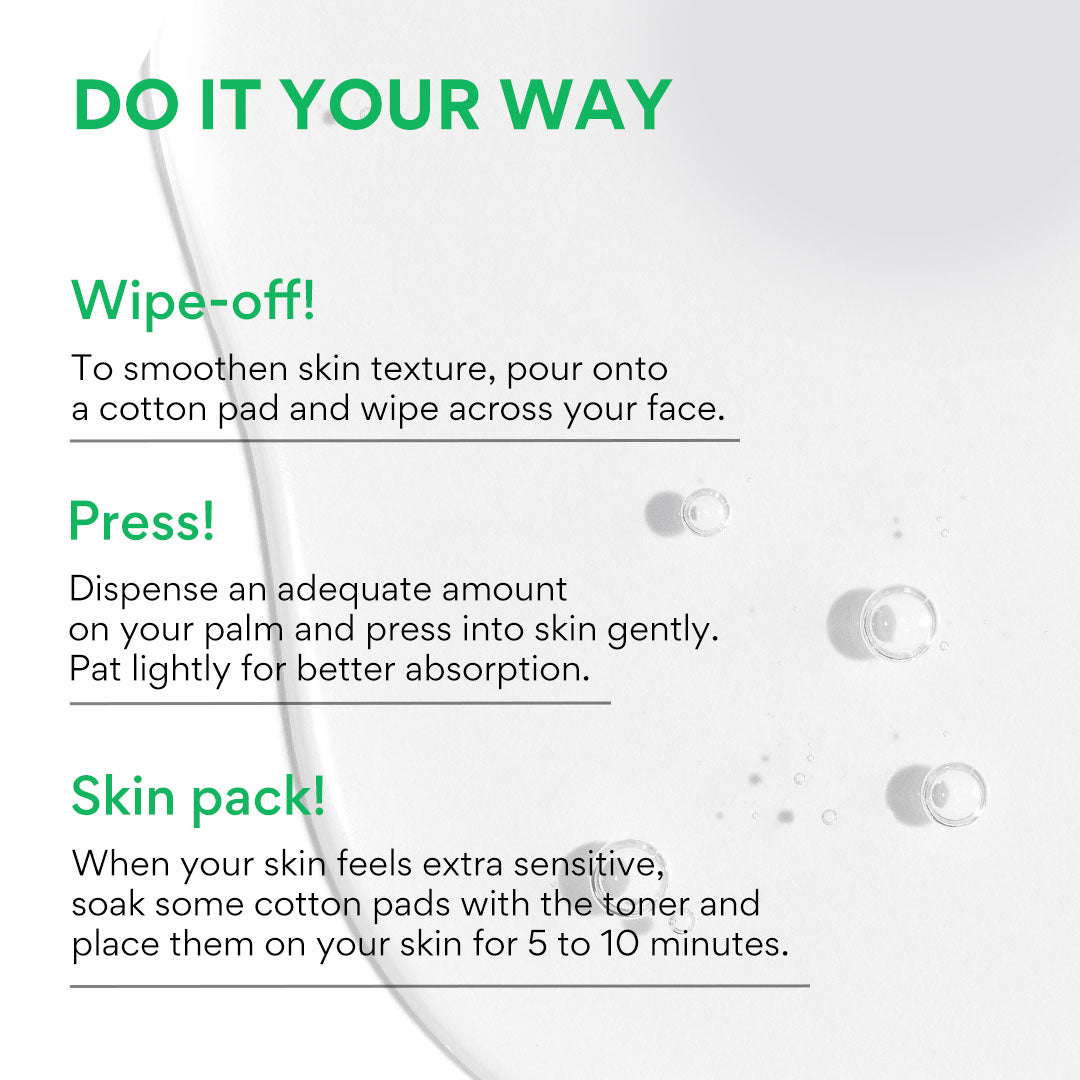 DO IT YOUR WAY

Wipe-off!

To smoothen skin texture, pour onto a cotton pad and wipe across your face.

Press!

Dispense an adequate amount on your palm and press into skin gently. Pat lightly for better absorption.

Skin pack!

When your skin feels extra sensitive, soak some cotton pads with the toner and place them on your skin for 5 to 10 minutes.